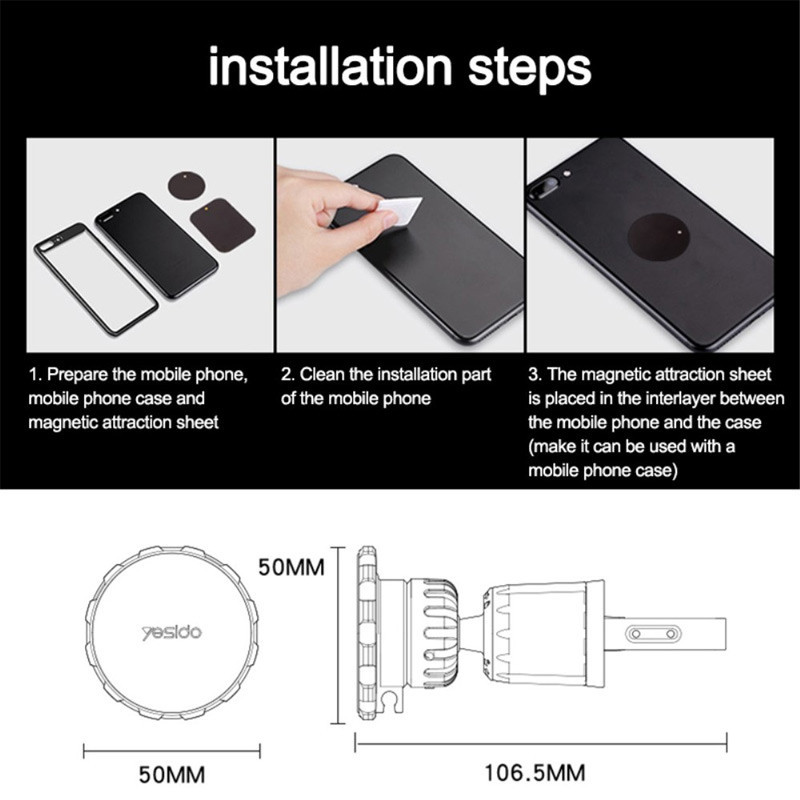 installation steps

1. Prepare the mobile phone, mobile phone case and magnetic attraction sheet

2. Clean the installation part of the mobile phone

3. The magnetic attraction sheet is placed in the interlayer between the mobile phone and the case (make it can be used with a mobile phone case)

yesido

50MM

50MM

106.5MM